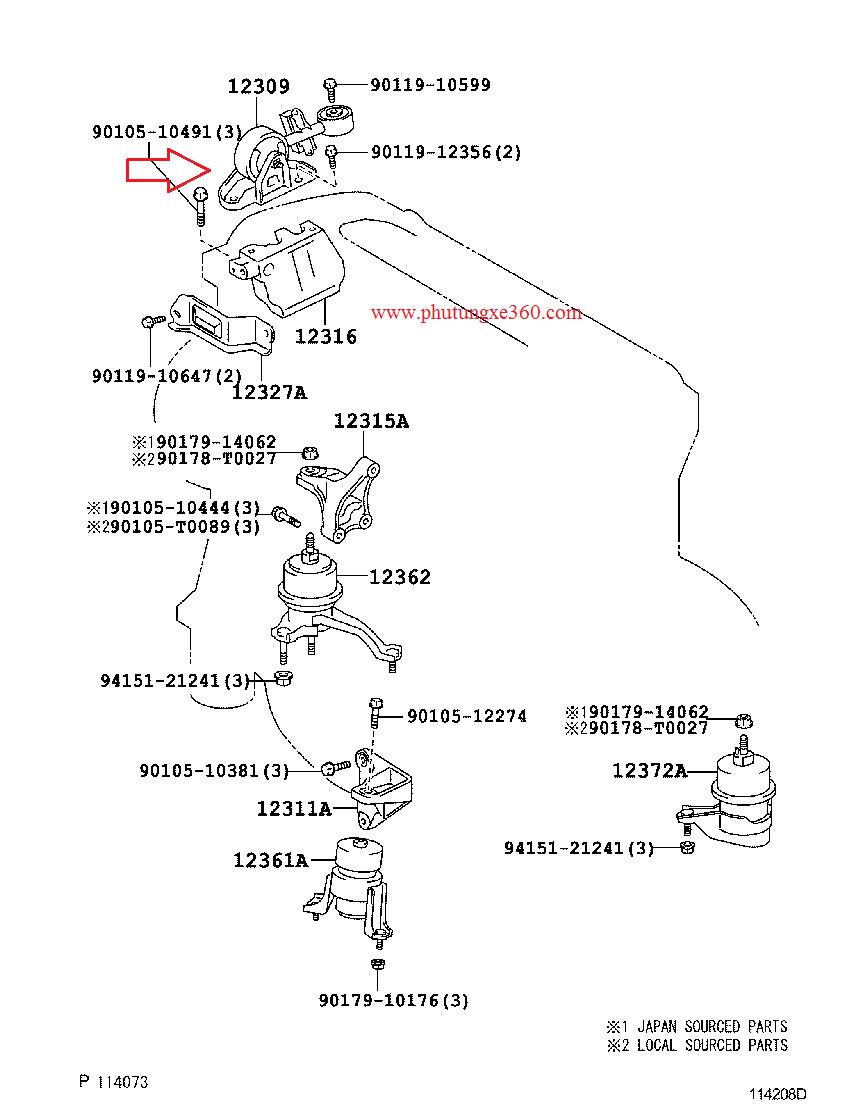 12309
90119-10599
90105-10491(3)
90119-12356(2)
www.phutungxe360.com
12316
90119-10647(2)
12327A
12315A
※190179-14062
※290178-T0027
※190105-10444(3)
※290105-T0089(3)
12362
94151-21241(3)
90105-12274
※190179-14062
※290178-T0027
90105-10381(3)
12372A
12311A
94151-21241(3)
12361A
90179-10176(3)
※1 JAPAN SOURCED PARTS
※2 LOCAL SOURCED PARTS
P 114073
114208D